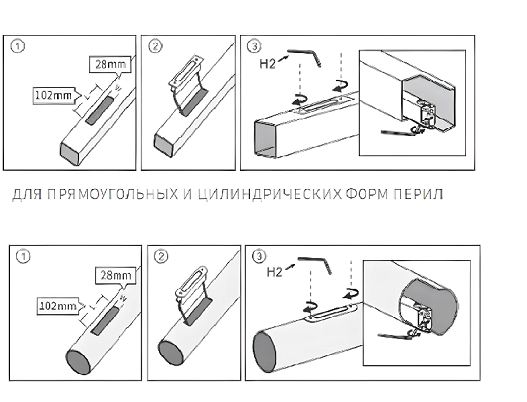 ①
28mm
102mm
②
③
H2

ДЛЯ ПРЯМОУГОЛЬНЫХ И ЦИЛИНДРИЧЕСКИХ ФОРМ ПЕРИЛ

①
28mm
102mm
②
③
H2